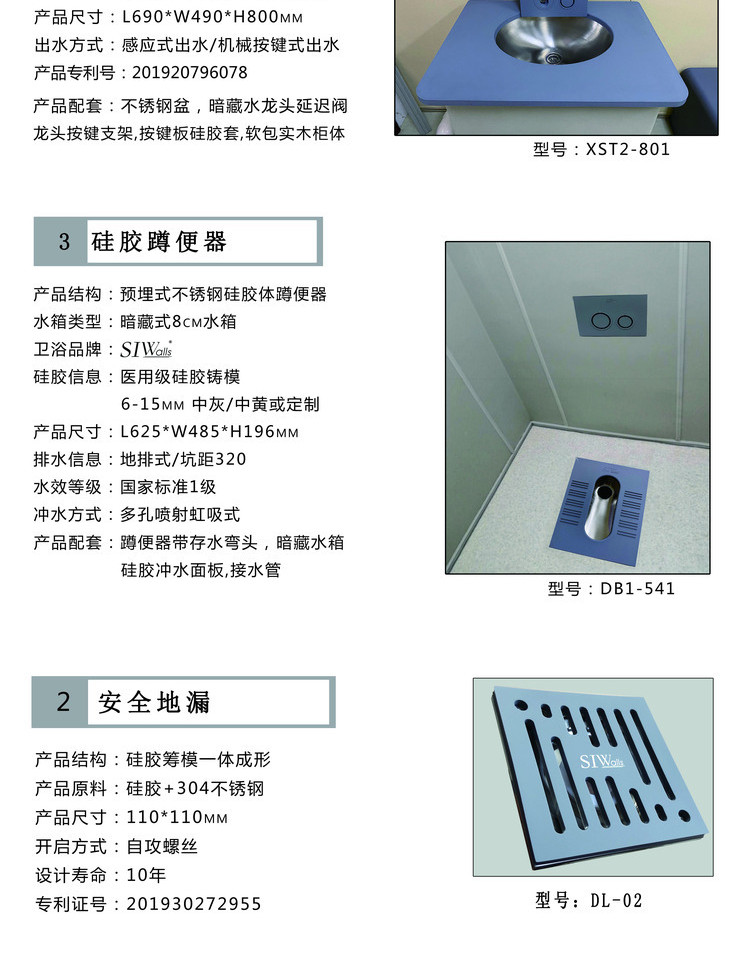 产品尺寸：L690*W490*H800MM
出水方式：感应式出水/机械按键式出水
产品专利号：201920796078

产品配套：不锈钢盆，暗藏水龙头延迟阀龙头按键支架,按键板硅胶套,软包实木柜体

型号：XST2-801

3 硅胶蹲便器

产品结构：预埋式不锈钢硅胶体蹲便器
水箱类型：暗藏式8CM水箱
卫浴品牌：SIWalls
硅胶信息：医用级硅胶铸模
6-15MM 中灰/中黄或定制
产品尺寸：L625*W485*H196MM
排水信息：地排式/坑距320
水效等级：国家标准1级
冲水方式：多孔喷射虹吸式
产品配套：蹲便器带存水弯头，暗藏水箱
硅胶冲水面板,接水管

型号：DB1-541

2 安全地漏

产品结构：硅胶筹模一体成形
产品原料：硅胶+304不锈钢
产品尺寸：110*110MM
开启方式：自攻螺丝
设计寿命：10年
专利证号：201930272955

SIWalls

型号：DL-02